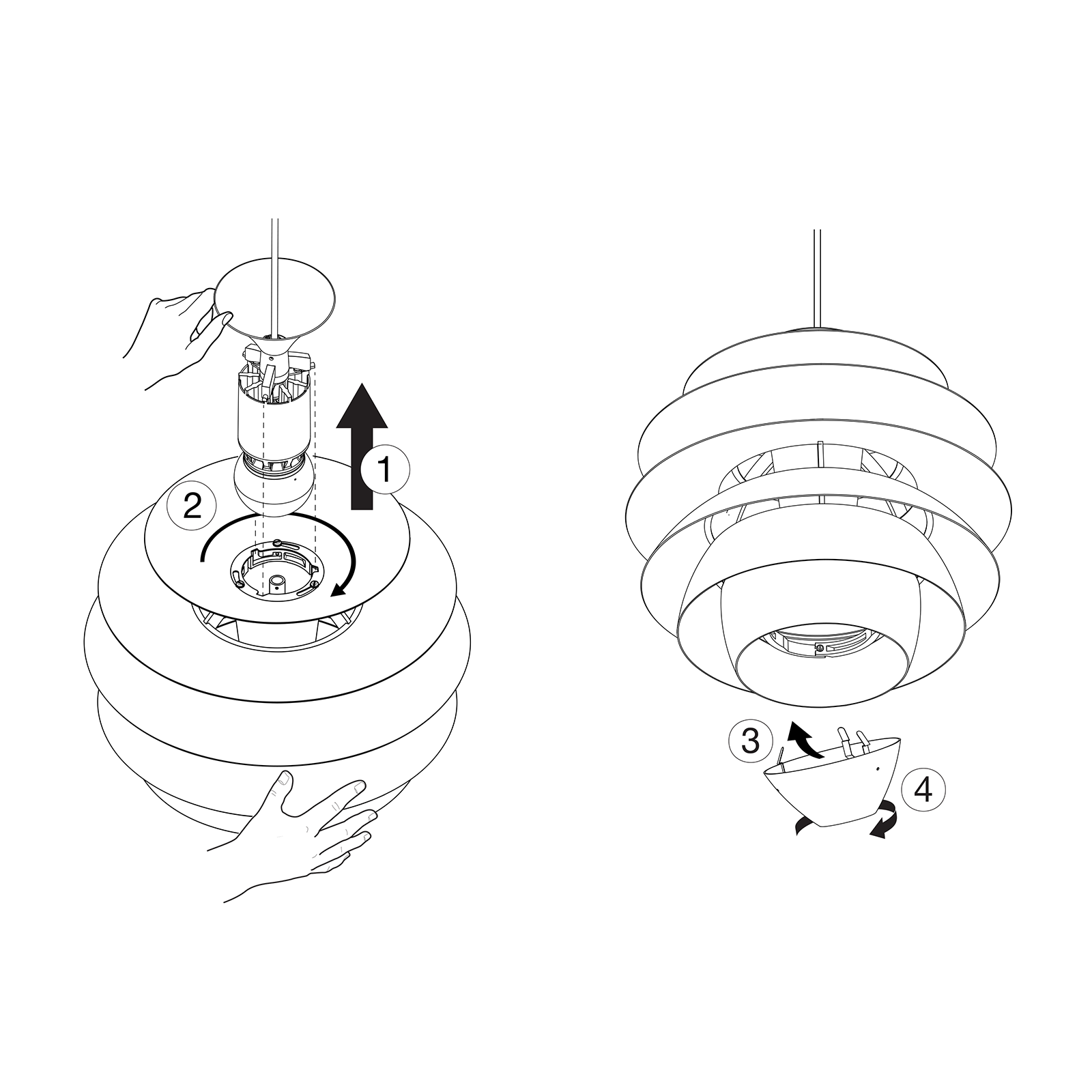 1
2
3
4