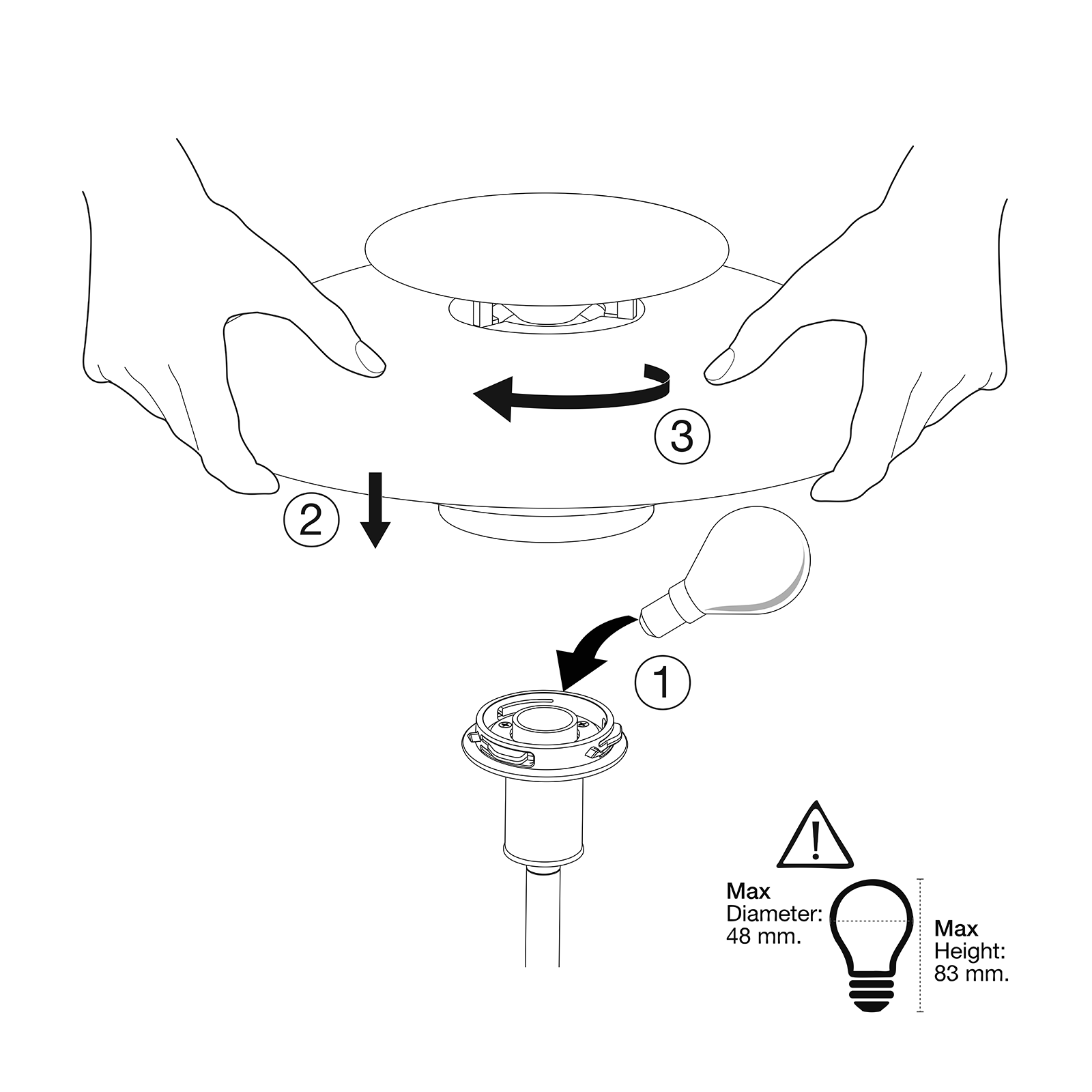 3

2

1

Max
Diameter:
48 mm.

Max
Height:
83 mm.