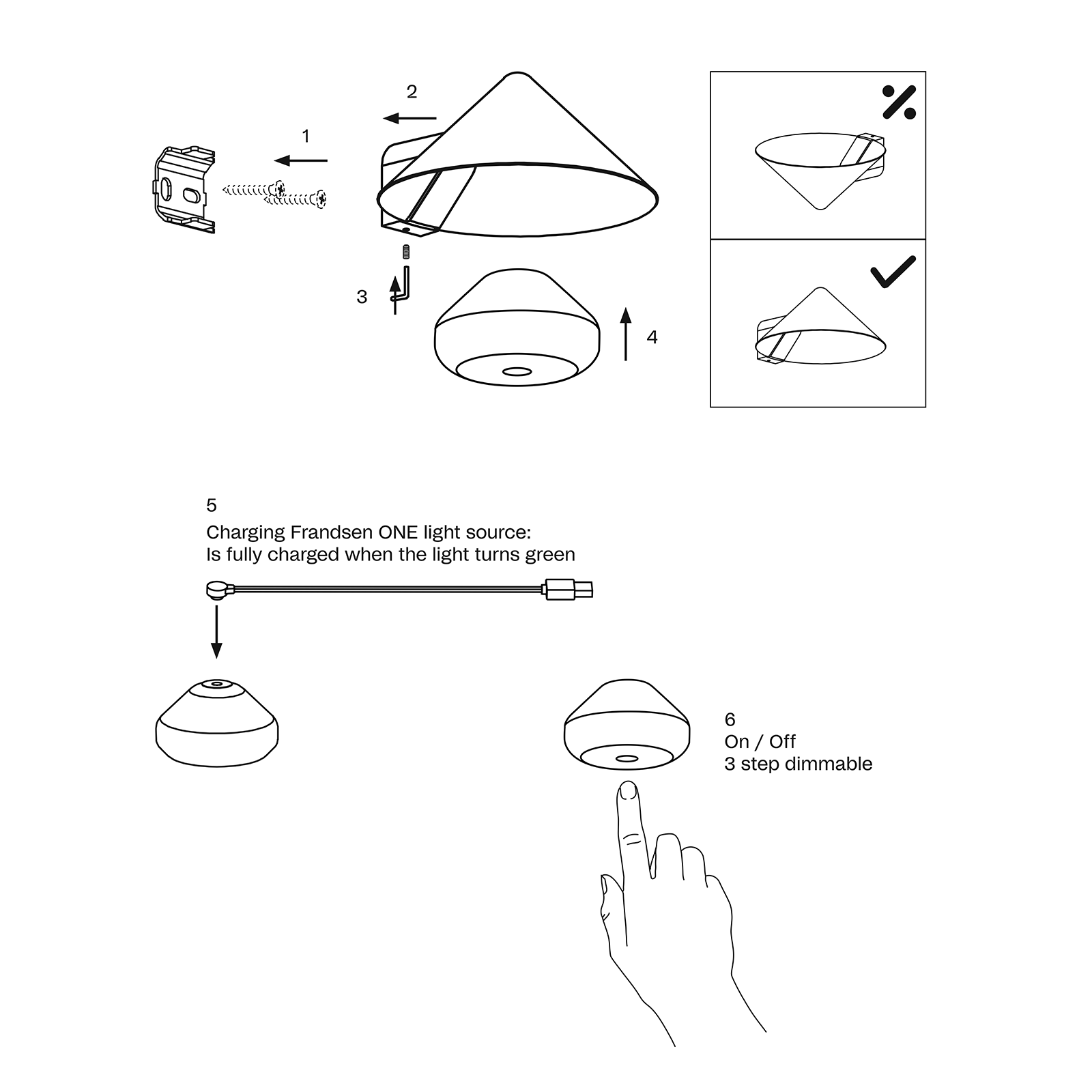 2

1

3

4

5
Charging Frandsen ONE light source:
Is fully charged when the light turns green

6
On / Off
3 step dimmable