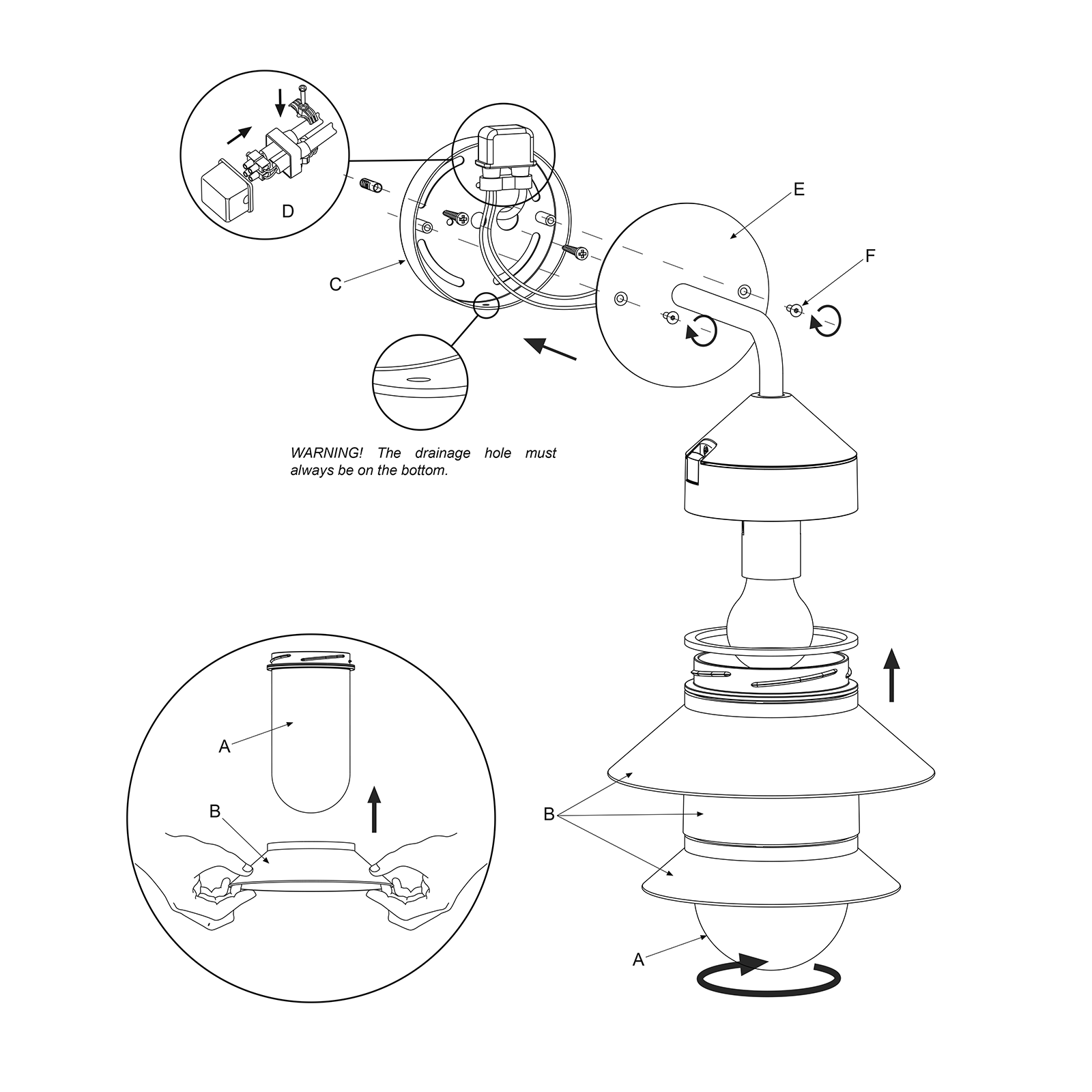 D

E

F

C

WARNING! The drainage hole must always be on the bottom.

A

B

B

A