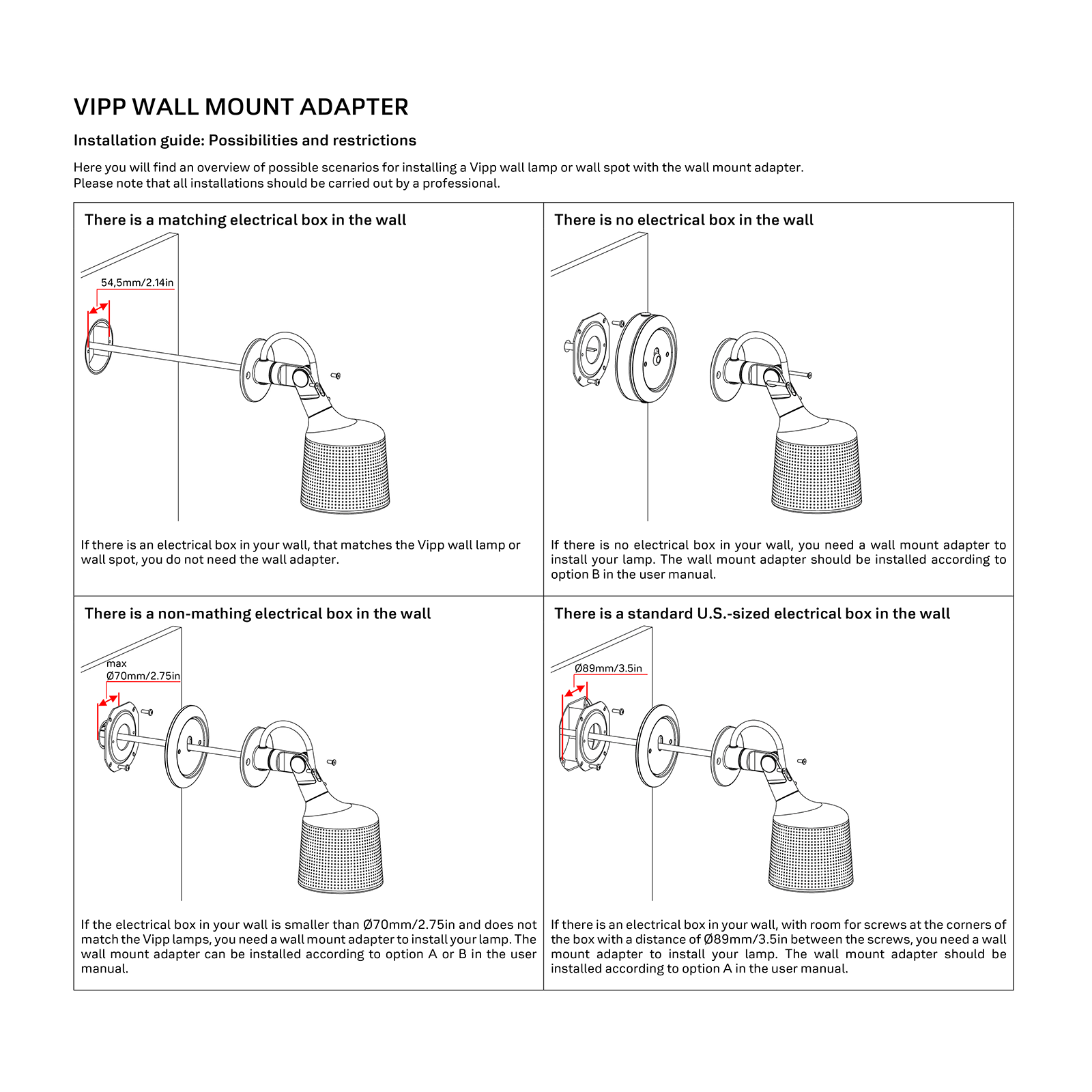 VIPP WALL MOUNT ADAPTER

Installation guide: Possibilities and restrictions

Here you will find an overview of possible scenarios for installing a Vipp wall lamp or wall spot with the wall mount adapter.
Please note that all installations should be carried out by a professional.

There is a matching electrical box in the wall

54,5mm/2.14in

If there is an electrical box in your wall, that matches the Vipp wall lamp or wall spot, you do not need the wall adapter.

There is no electrical box in the wall

If there is no electrical box in your wall, you need a wall mount adapter to install your lamp. The wall mount adapter should be installed according to option B in the user manual.

There is a non-mathing electrical box in the wall

max
Ø70mm/2.75in

If the electrical box in your wall is smaller than Ø70mm/2.75in and does not match the Vipp lamps, you need a wall mount adapter to install your lamp. The wall mount adapter can be installed according to option A or B in the user manual.

There is a standard U.S.-sized electrical box in the wall

Ø89mm/3.5in

If there is an electrical box in your wall, with room for screws at the corners of the box with a distance of Ø89mm/3.5in between the screws, you need a wall mount adapter to install your lamp. The wall mount adapter should be installed according to option A in the user manual.