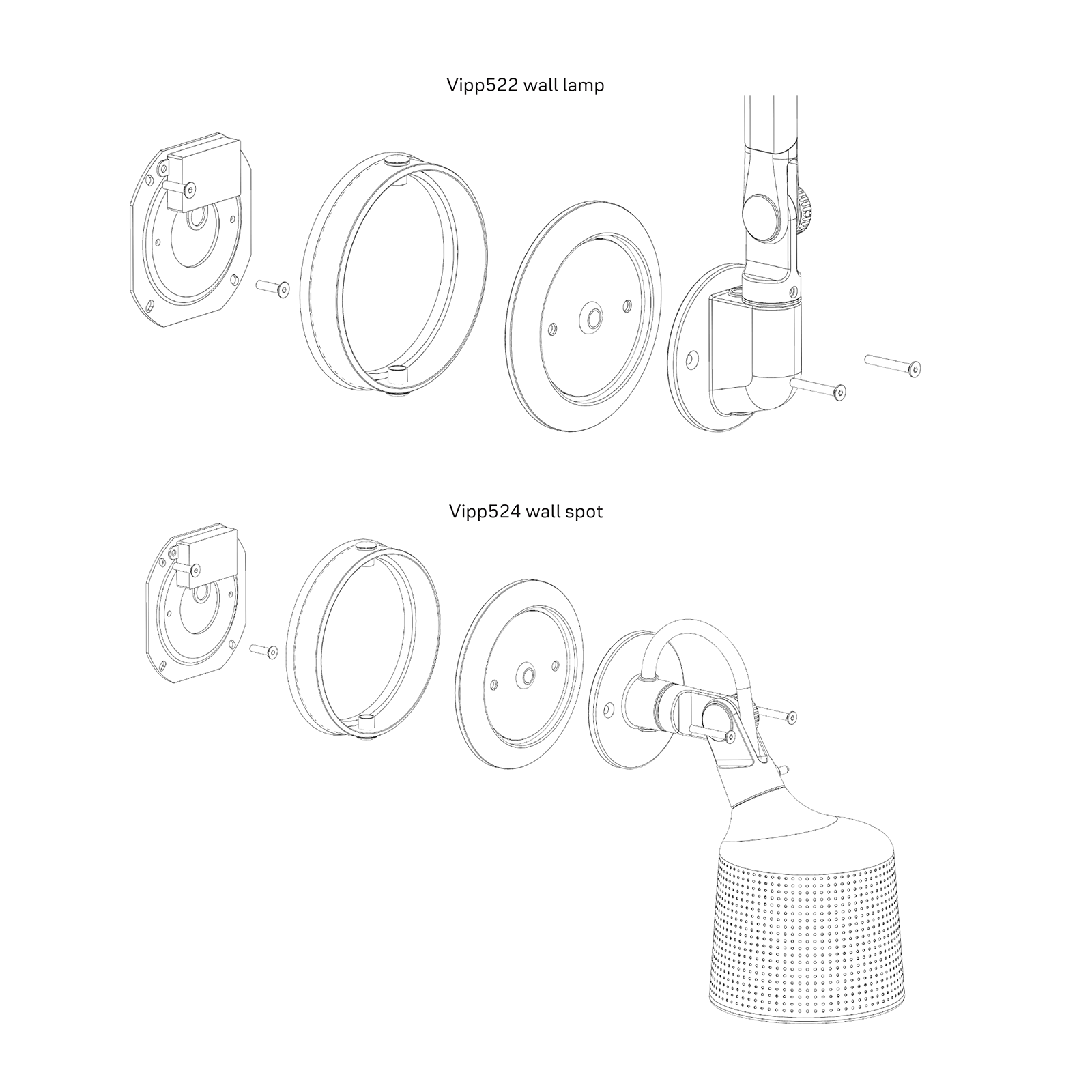 Vipp522 wall lamp

Vipp524 wall spot